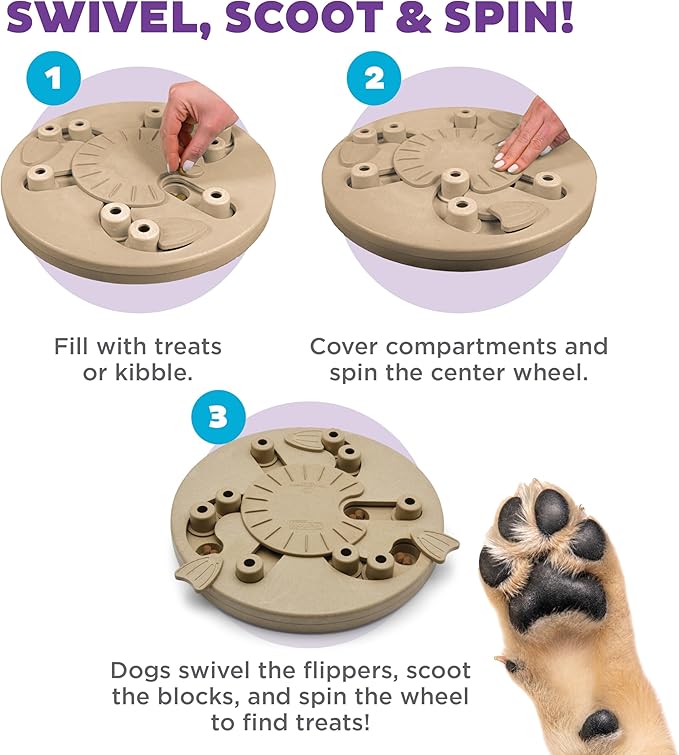 SWIVEL, SCOOT & SPIN!

1

Fill with treats or kibble.

2

Cover compartments and spin the center wheel.

3

Dogs swivel the flippers, scoot the blocks, and spin the wheel to find treats!