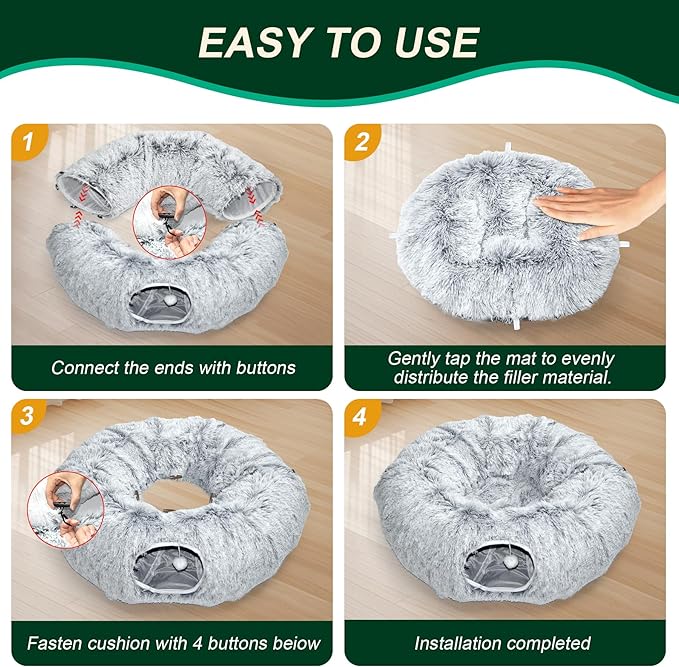 EASY TO USE

1

Connect the ends with buttons

2

Gently tap the mat to evenly distribute the filler material.

3

Fasten cushion with 4 buttons beiow

4

Installation completed