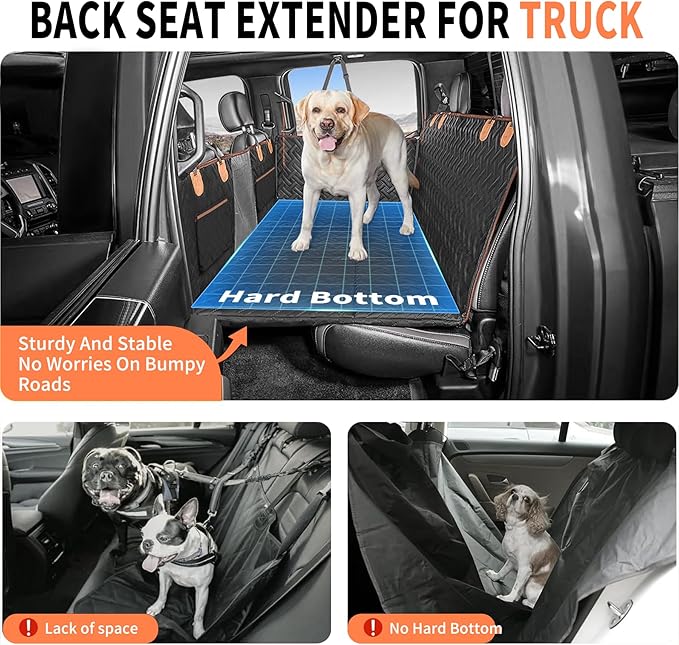 BACK SEAT EXTENDER FOR TRUCK

Hard Bottom

Sturdy And Stable No Worries On Bumpy Roads

! Lack of space

! No Hard Bottom