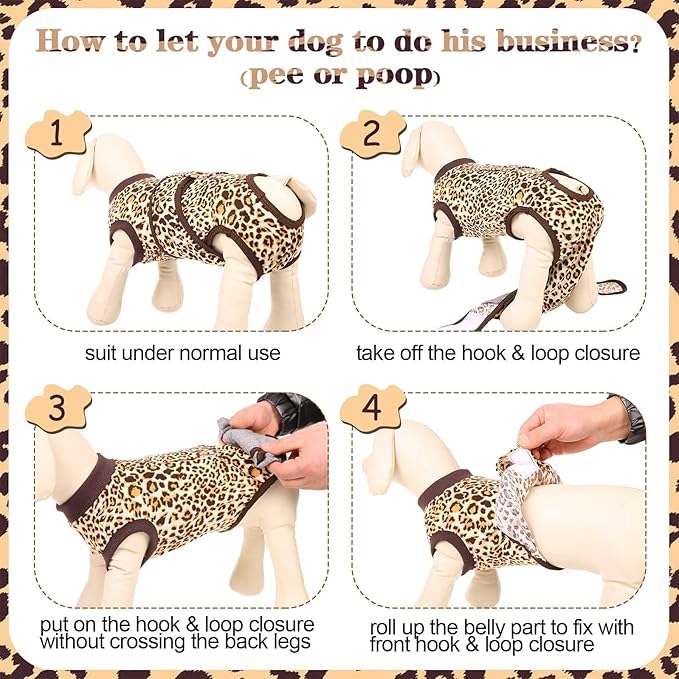 How to let your dog to do his business?
(pee or poop)

1

suit under normal use

2

take off the hook & loop closure

3

put on the hook & loop closure without crossing the back legs

4

roll up the belly part to fix with front hook & loop closure