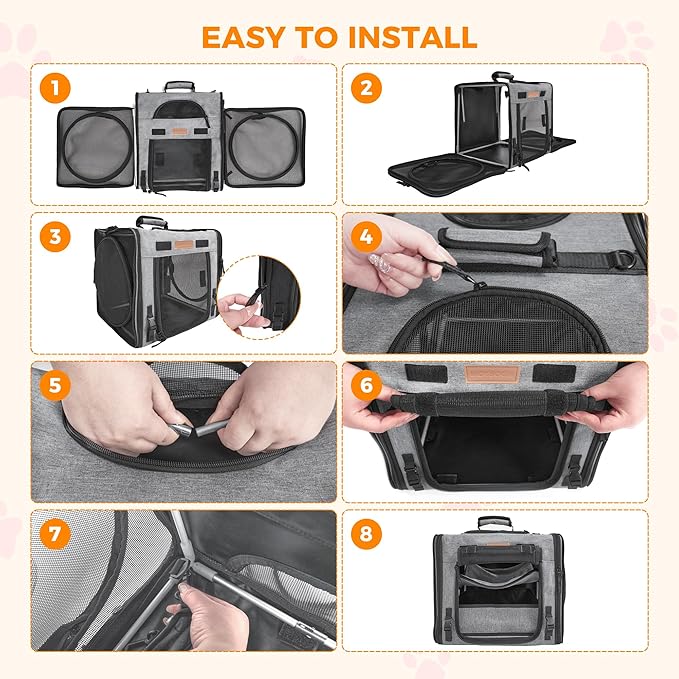 EASY TO INSTALL

1

2

3

4

5

6

7

8