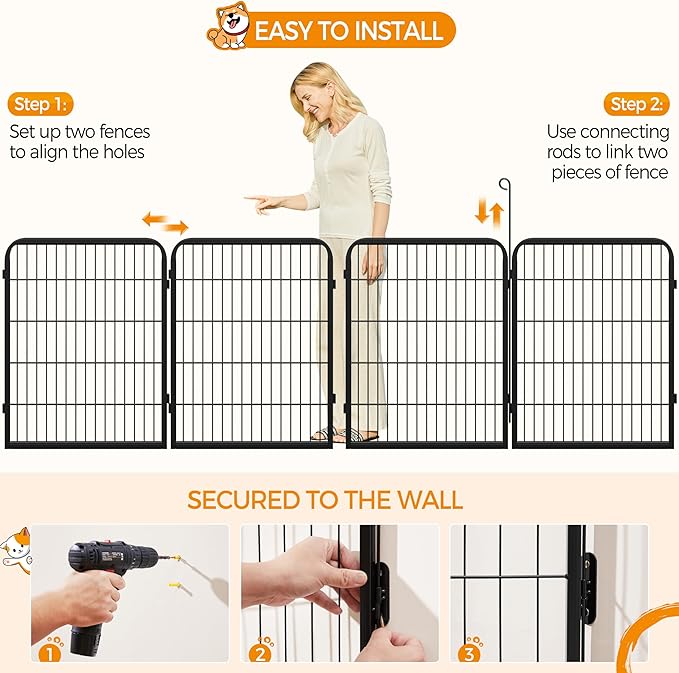 EASY TO INSTALL

Step 1:
Set up two fences to align the holes

Step 2:
Use connecting rods to link two pieces of fence

SECURED TO THE WALL

1

2

3