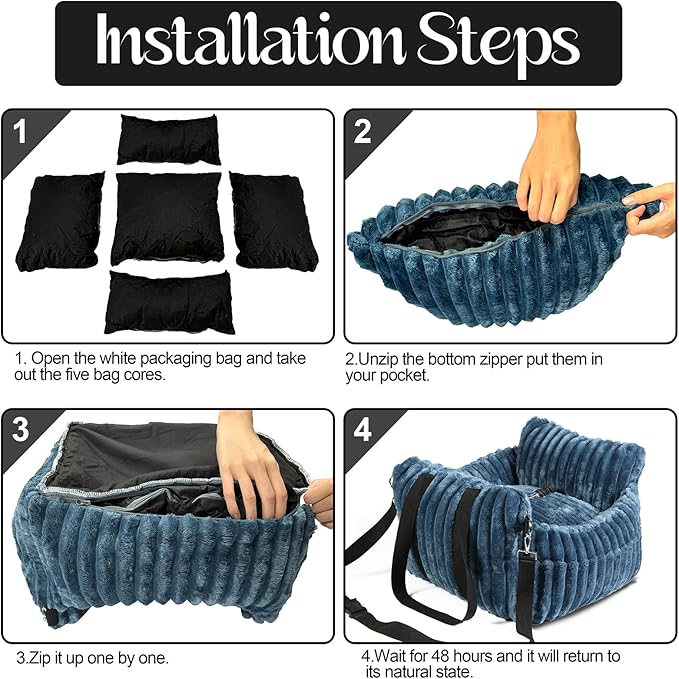 Installation Steps

1

1. Open the white packaging bag and take out the five bag cores.

2

2.Unzip the bottom zipper put them in your pocket.

3

3.Zip it up one by one.

4

4.Wait for 48 hours and it will return to its natural state.