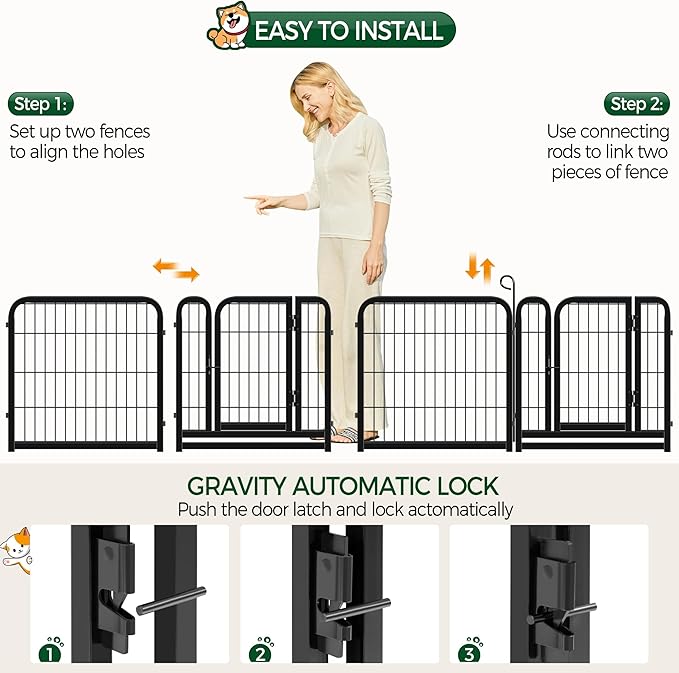 EASY TO INSTALL

Step 1:
Set up two fences to align the holes

Step 2:
Use connecting rods to link two pieces of fence

GRAVITY AUTOMATIC LOCK
Push the door latch and lock actomatically

1

2

3