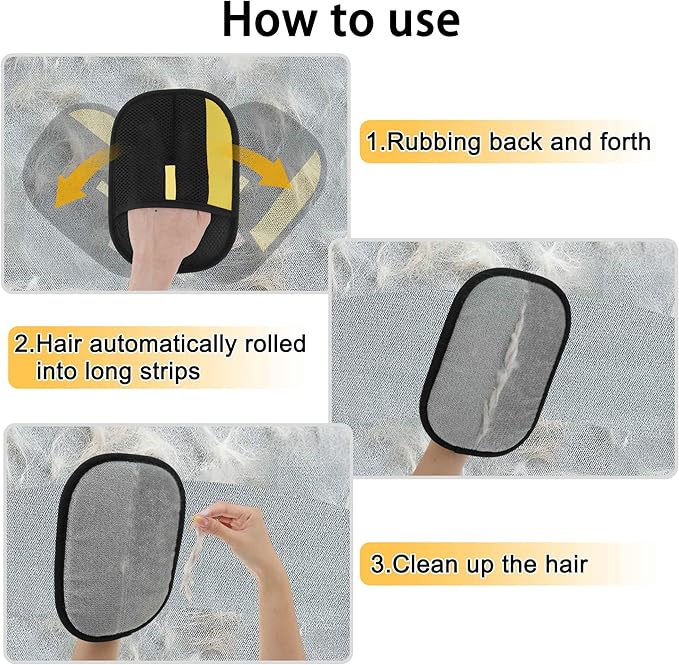 How to use

1.Rubbing back and forth

2.Hair automatically rolled into long strips

3.Clean up the hair