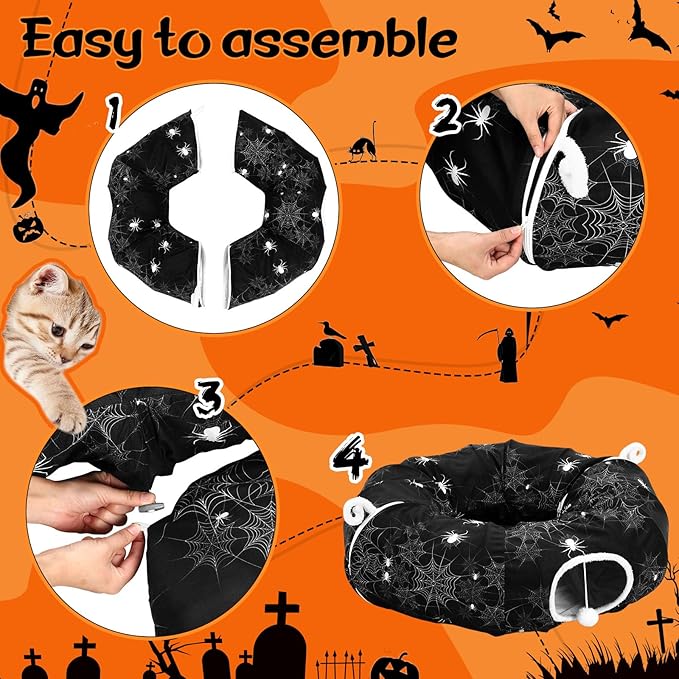 Easy to assemble

1

2

3

4