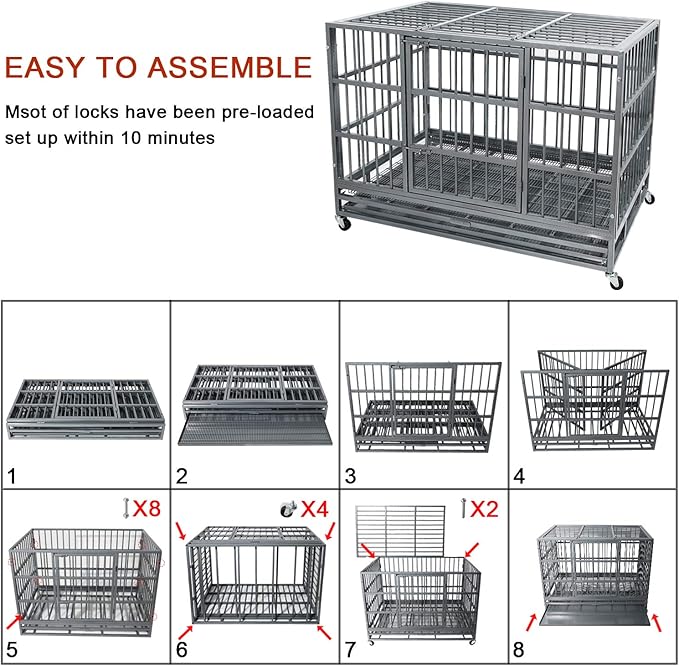 EASY TO ASSEMBLE

Msot of locks have been pre-loaded set up within 10 minutes

1

2

3

4

X8

5

X4

6

X2

7

8