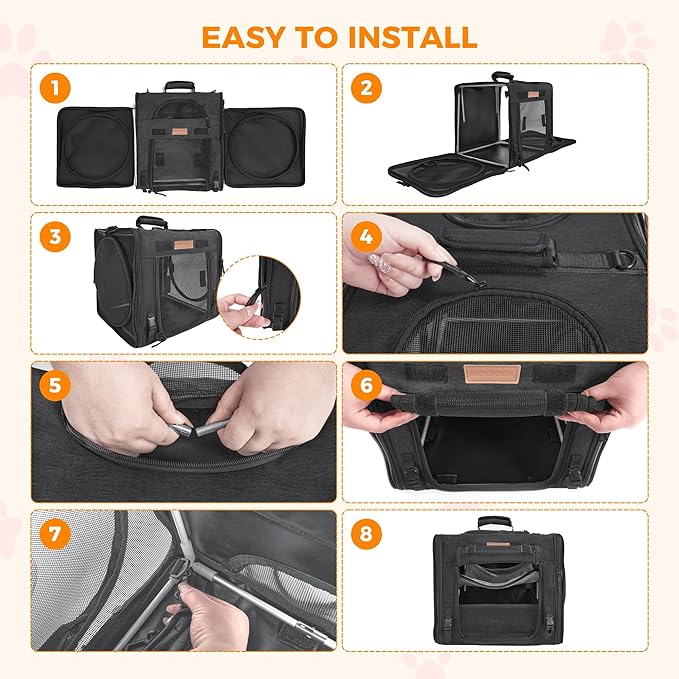 EASY TO INSTALL

1

2

3

4

5

6

7

8