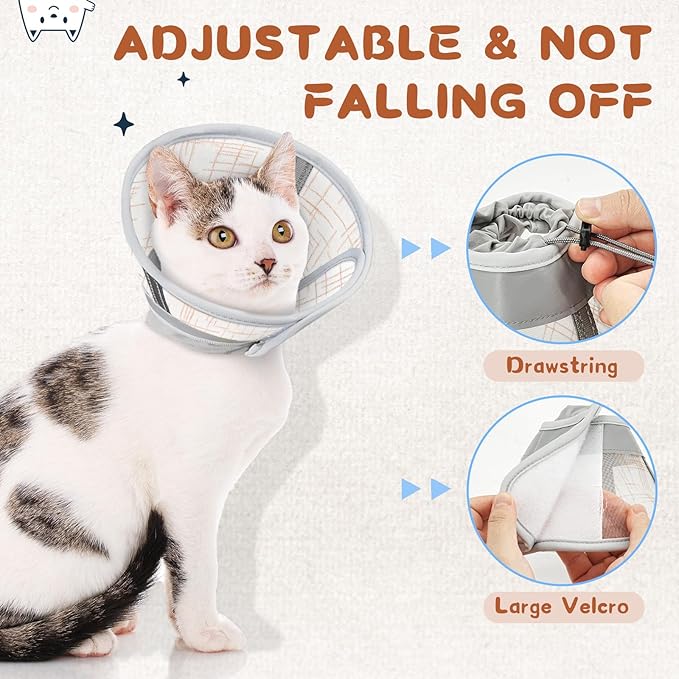 ADJUSTABLE & NOT FALLING OFF

Drawstring

Large Velcro