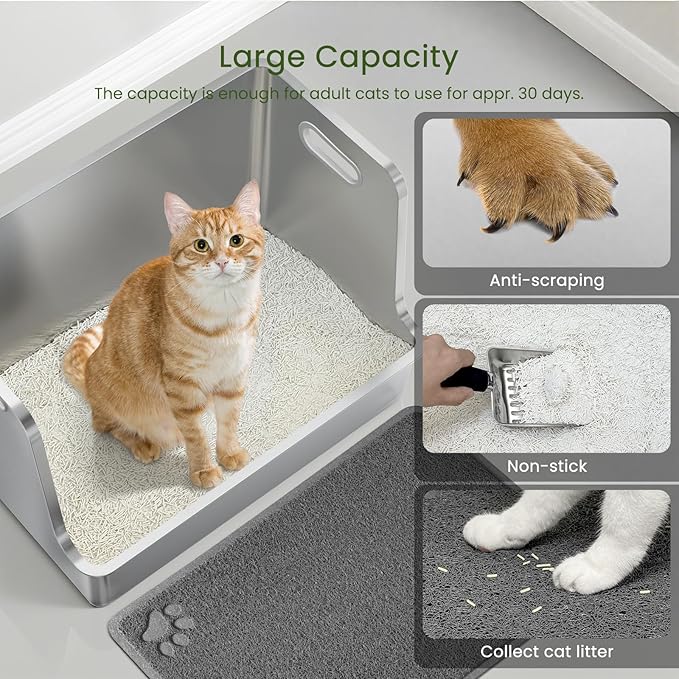 Large Capacity

The capacity is enough for adult cats to use for appr. 30 days.

Anti-scraping

Non-stick

Collect cat litter