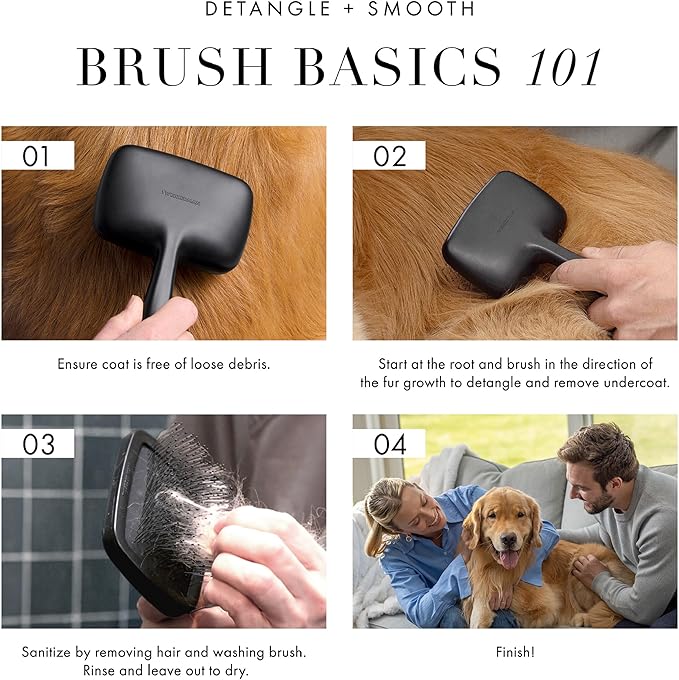 DETANGLE + SMOOTH

BRUSH BASICS 101

01

Ensure coat is free of loose debris.

02

Start at the root and brush in the direction of the fur growth to detangle and remove undercoat.

03

Sanitize by removing hair and washing brush. Rinse and leave out to dry.

04

Finish!