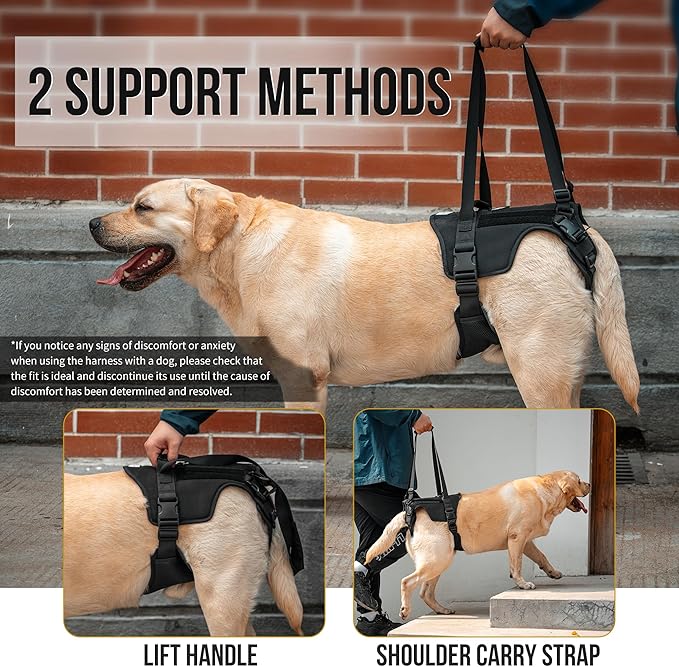 2 SUPPORT METHODS

*If you notice any signs of discomfort or anxiety when using the harness with a dog, please check that the fit is ideal and discontinue its use until the cause of discomfort has been determined and resolved.

LIFT HANDLE

SHOULDER CARRY STRAP