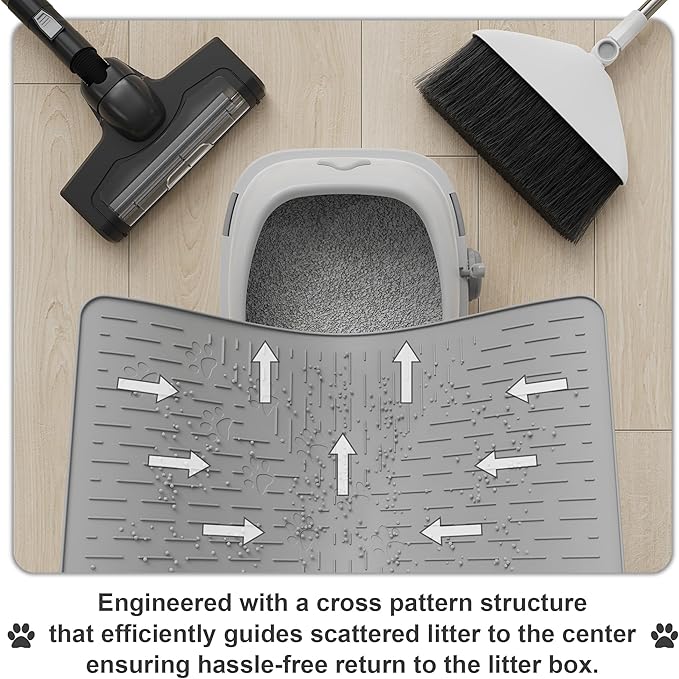 Engineered with a cross pattern structure that efficiently guides scattered litter to the center ensuring hassle-free return to the litter box.