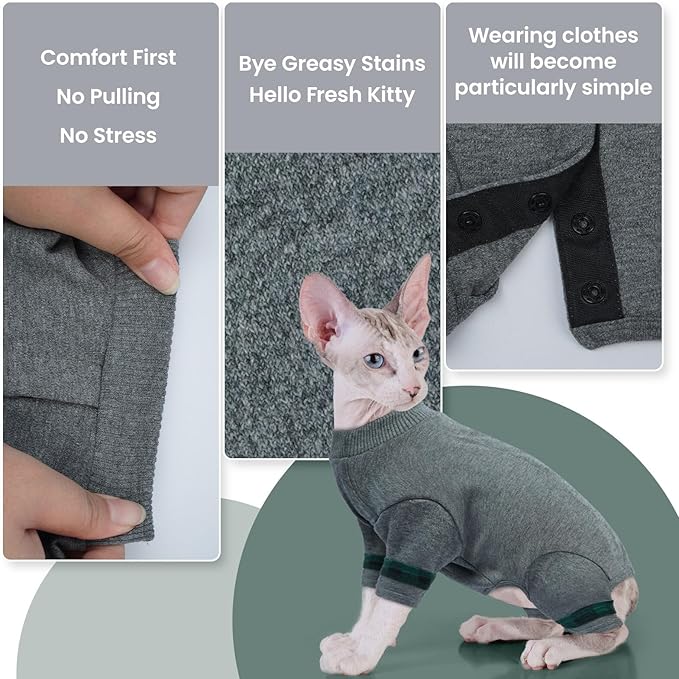 Comfort First
No Pulling
No Stress

Bye Greasy Stains
Hello Fresh Kitty

Wearing clothes will become particularly simple