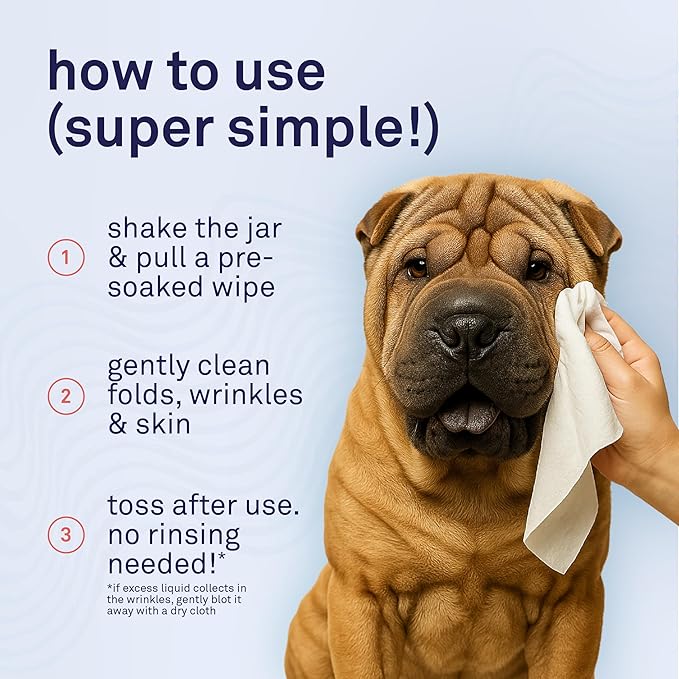 how to use (super simple!)

1 shake the jar & pull a pre-soaked wipe

2 gently clean folds, wrinkles & skin

3 toss after use. no rinsing needed!*

*if excess liquid collects in the wrinkles, gently blot it away with a dry cloth