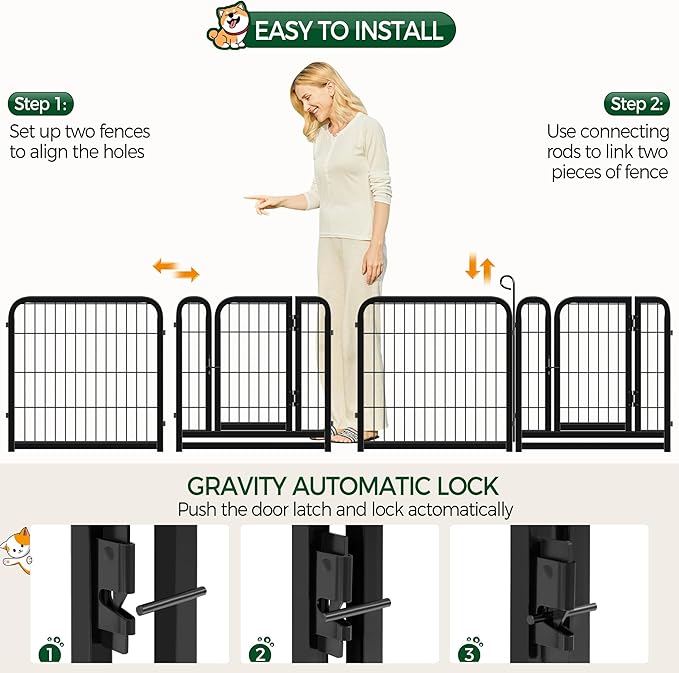 EASY TO INSTALL

Step 1:
Set up two fences to align the holes

Step 2:
Use connecting rods to link two pieces of fence

GRAVITY AUTOMATIC LOCK
Push the door latch and lock actomatically

1

2

3