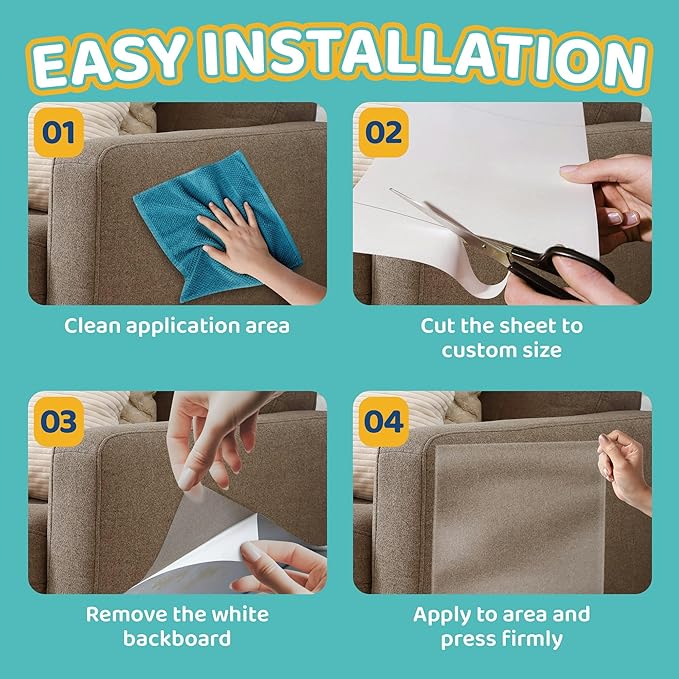 EASY INSTALLATION

01

Clean application area

02

Cut the sheet to custom size

03

Remove the white backboard

04

Apply to area and press firmly