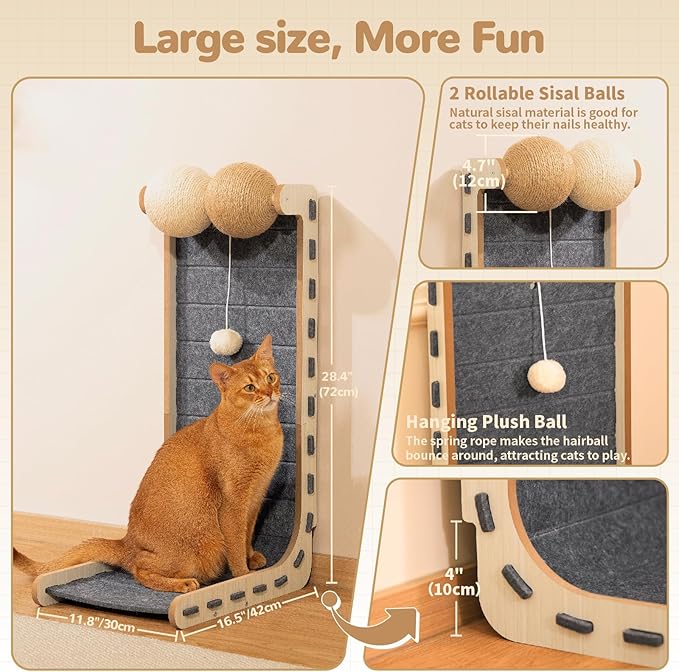 Large size, More Fun

28.4"
(72cm)

11.8"/30cm

16.5"/42cm

2 Rollable Sisal Balls
Natural sisal material is good for cats to keep their nails healthy.

4.7"
(12cm)

Hanging Plush Ball
The spring rope makes the hairball bounce around, attracting cats to play.

4"
(10cm)