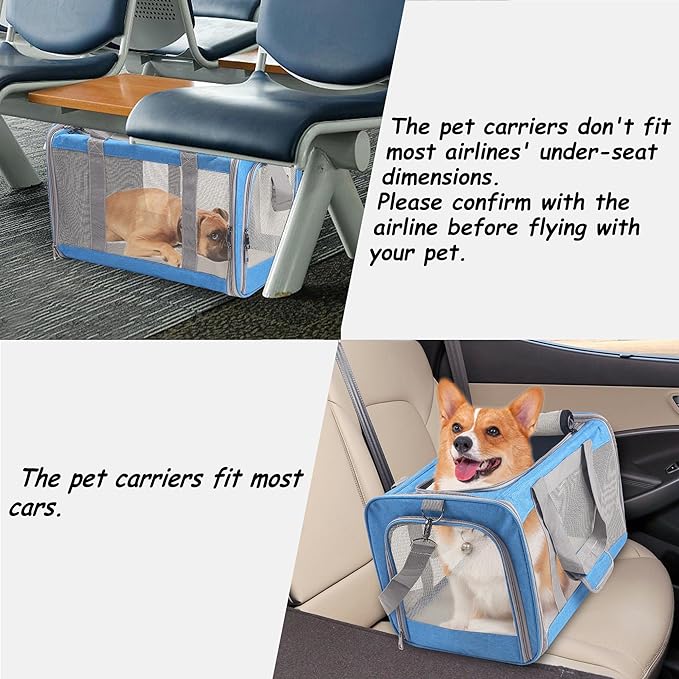 The pet carriers don't fit most airlines' under-seat dimensions.
Please confirm with the airline before flying with your pet.

The pet carriers fit most cars.