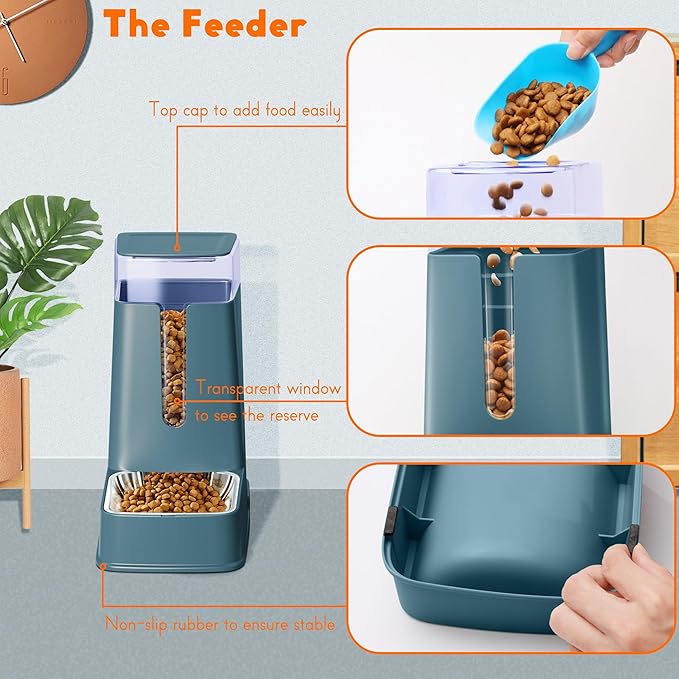 The Feeder

Top cap to add food easily

Transparent window to see the reserve

Non-slip rubber to ensure stable