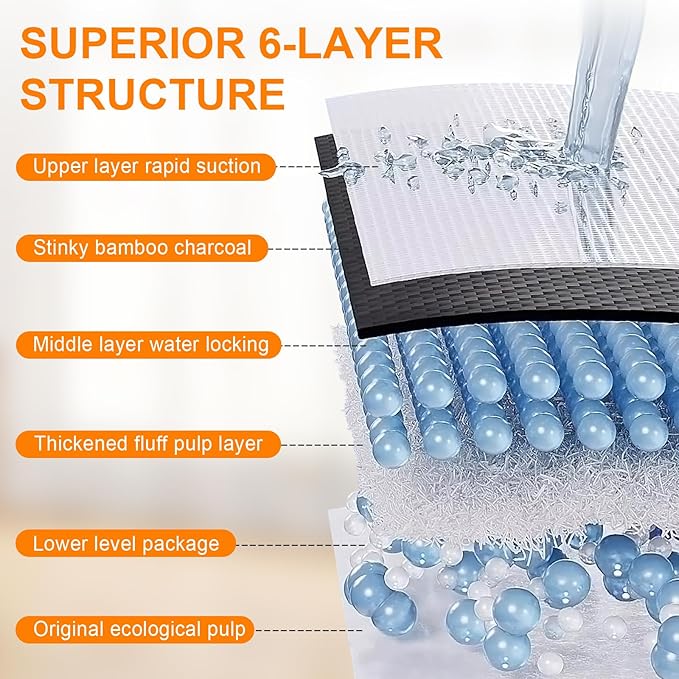 SUPERIOR 6-LAYER STRUCTURE

Upper layer rapid suction

Stinky bamboo charcoal

Middle layer water locking

Thickened fluff pulp layer

Lower level package

Original ecological pulp