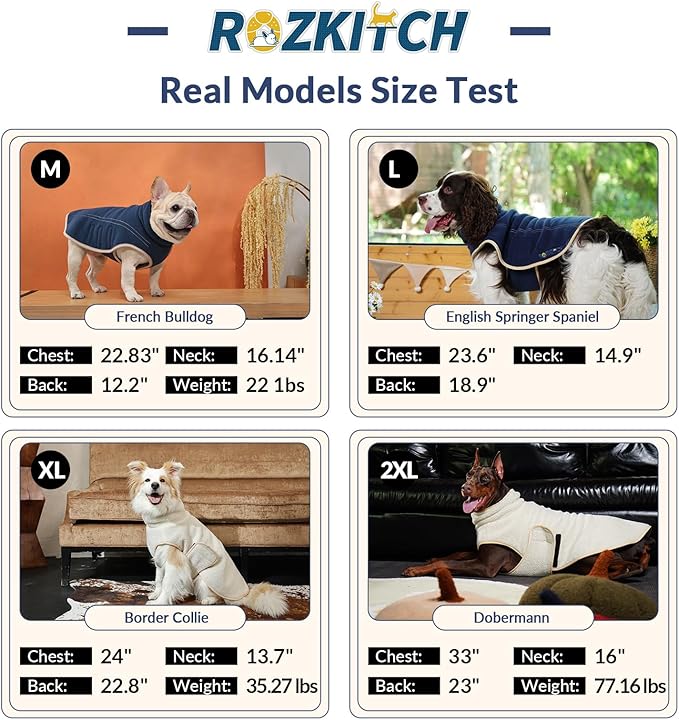 ROZKITCH

Real Models Size Test

M

French Bulldog

Chest: 22.83" Neck: 16.14"
Back: 12.2" Weight: 22 1bs

L

English Springer Spaniel

Chest: 23.6" Neck: 14.9"
Back: 18.9"

XL

Border Collie

Chest: 24" Neck: 13.7"
Back: 22.8" Weight: 35.27 lbs

2XL

Dobermann

Chest: 33" Neck: 16"
Back: 23" Weight: 77.16 lbs