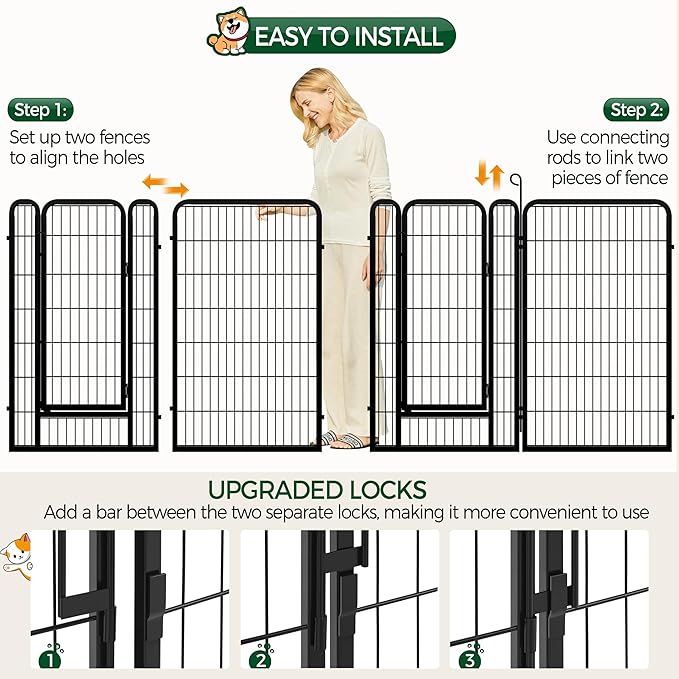 EASY TO INSTALL

Step 1:
Set up two fences to align the holes

Step 2:
Use connecting rods to link two pieces of fence

UPGRADED LOCKS
Add a bar between the two separate locks, making it more convenient to use

1

2

3