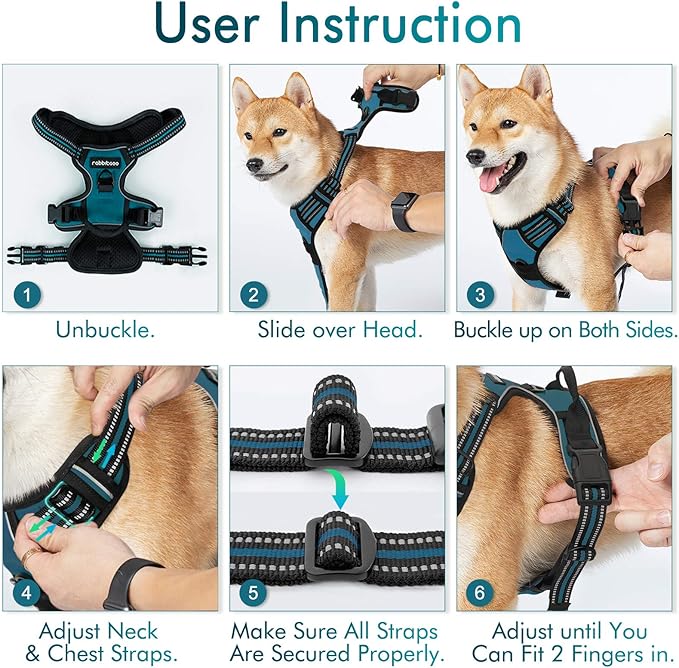 User Instruction

rabbitgoo

1
Unbuckle.

2
Slide over Head.

3
Buckle up on Both Sides.

4
Adjust Neck & Chest Straps.

5
Make Sure All Straps Are Secured Properly.

6
Adjust until You Can Fit 2 Fingers in.