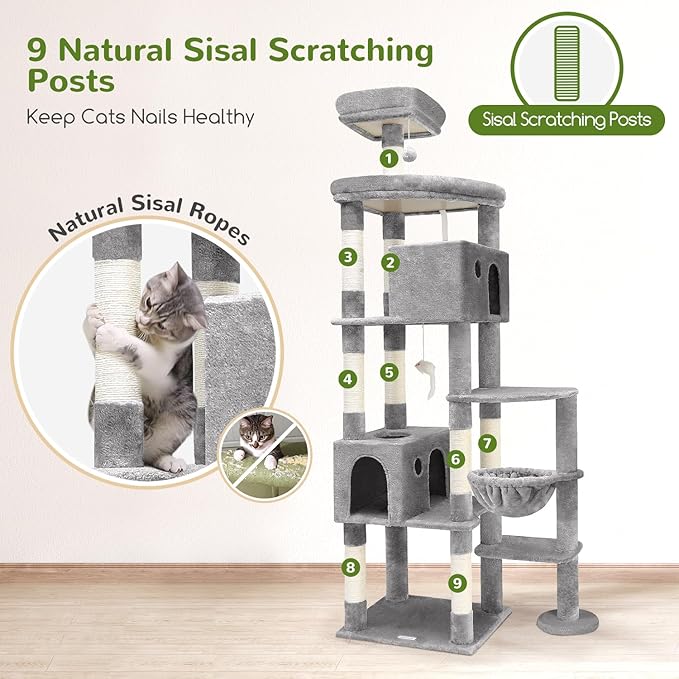 9 Natural Sisal Scratching Posts

Keep Cats Nails Healthy

Sisal Scratching Posts

Natural Sisal Ropes

1
2
3
4
5
6
7
8
9