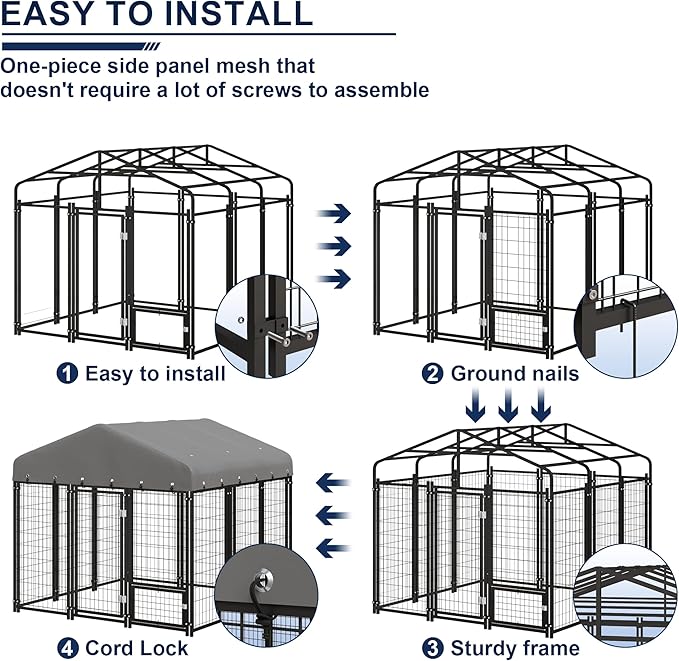 EASY TO INSTALL

One-piece side panel mesh that doesn't require a lot of screws to assemble

1 Easy to install

2 Ground nails

4 Cord Lock

3 Sturdy frame