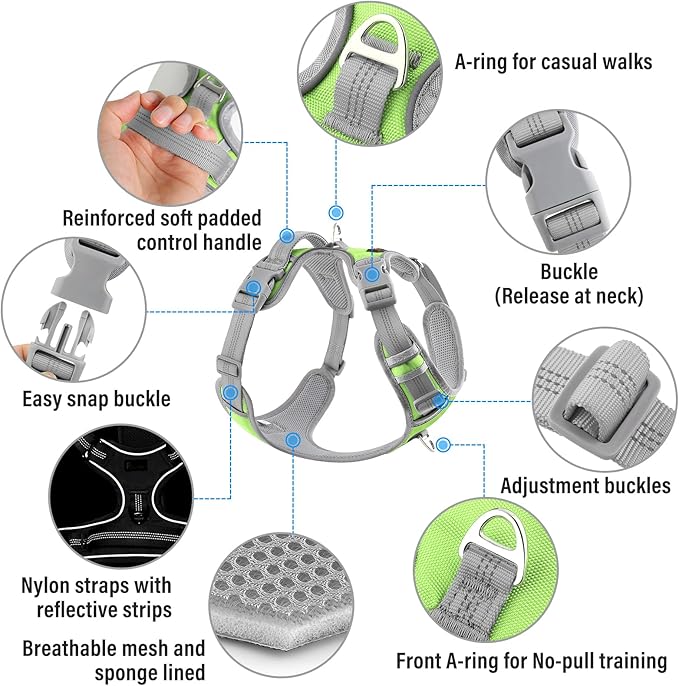 A-ring for casual walks

Reinforced soft padded control handle

Buckle (Release at neck)

Easy snap buckle

Adjustment buckles

Nylon straps with reflective strips

Breathable mesh and sponge lined

Front A-ring for No-pull training