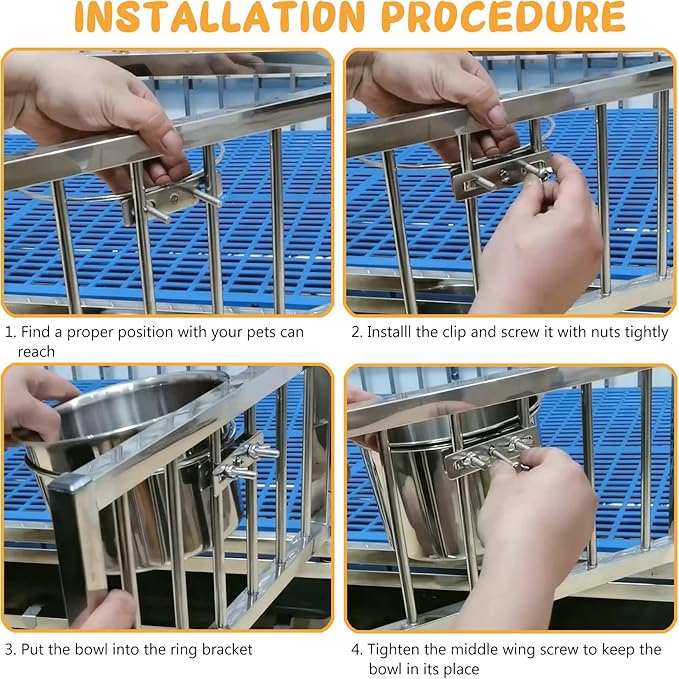 INSTALLATION PROCEDURE

1. Find a proper position with your pets can reach

2. Installl the clip and screw it with nuts tightly

3. Put the bowl into the ring bracket

4. Tighten the middle wing screw to keep the bowl in its place