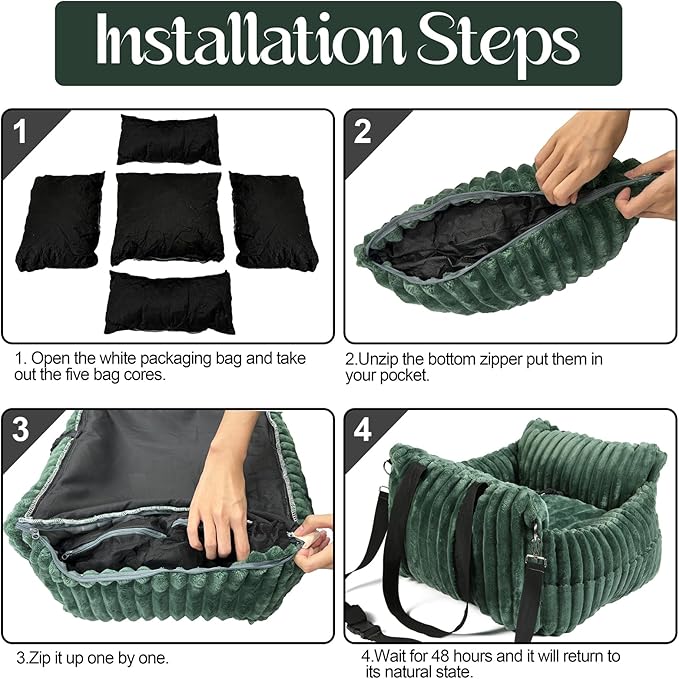 Installation Steps

1

1. Open the white packaging bag and take out the five bag cores.

2

2.Unzip the bottom zipper put them in your pocket.

3

3.Zip it up one by one.

4

4.Wait for 48 hours and it will return to its natural state.