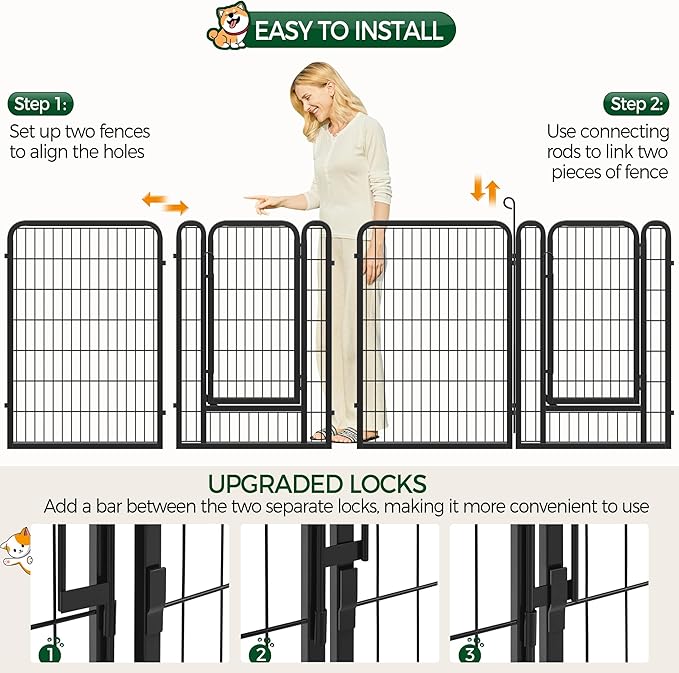 EASY TO INSTALL

Step 1:
Set up two fences to align the holes

Step 2:
Use connecting rods to link two pieces of fence

UPGRADED LOCKS
Add a bar between the two separate locks, making it more convenient to use

1

2

3