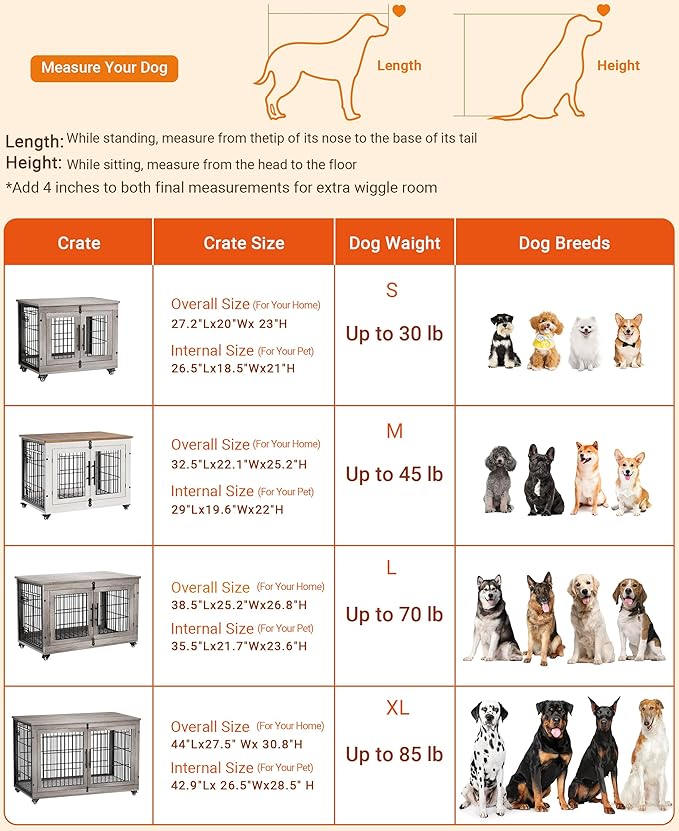 Measure Your Dog

Length

Height

Length: While standing, measure from thetip of its nose to the base of its tail
Height: While sitting, measure from the head to the floor
*Add 4 inches to both final measurements for extra wiggle room

| Crate | Crate Size | Dog Waight | Dog Breeds |
|---|---|---|---|
| | Overall Size (For Your Home) 27.2"Lx20"Wx 23"H Internal Size (For Your Pet) 26.5"Lx18.5"Wx21"H | S Up to 30 lb | |
| | Overall Size (For Your Home) 32.5"Lx22.1"Wx25.2"H Internal Size (For Your Pet) 29"Lx19.6"Wx22"H | M Up to 45 lb | |
| | Overall Size (For Your Home) 38.5"Lx25.2"Wx26.8"H Internal Size (For Your Pet) 35.5"Lx21.7"Wx23.6"H | L Up to 70 lb | |
| | Overall Size (For Your Home) 44"Lx27.5" Wx 30.8"H Internal Size (For Your Pet) 42.9"Lx 26.5"Wx28.5" H | XL Up to 85 lb | |