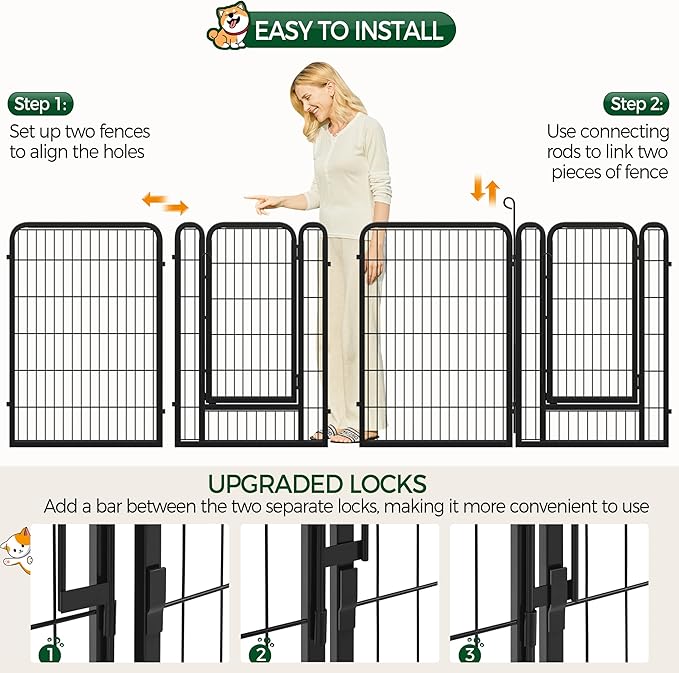 EASY TO INSTALL

Step 1:
Set up two fences to align the holes

Step 2:
Use connecting rods to link two pieces of fence

UPGRADED LOCKS
Add a bar between the two separate locks, making it more convenient to use

1

2

3