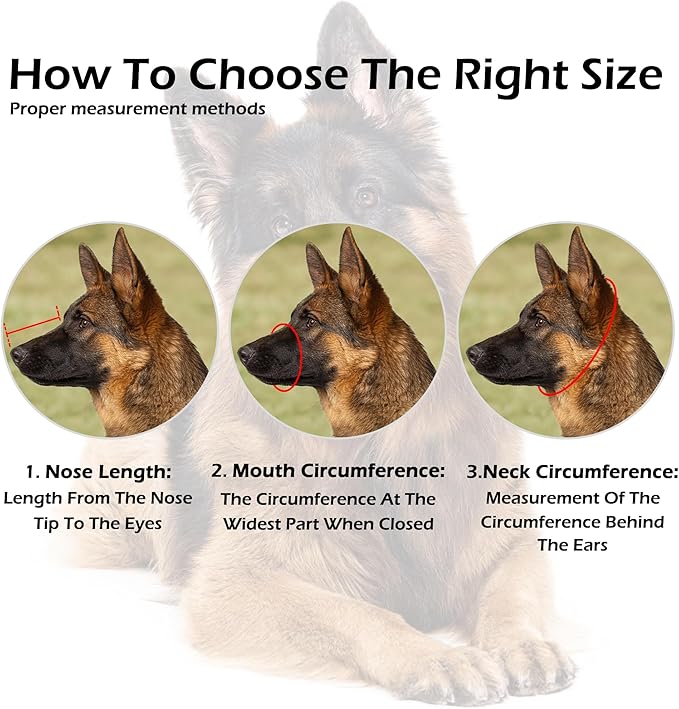 How To Choose The Right Size
Proper measurement methods

1. Nose Length:
Length From The Nose Tip To The Eyes

2. Mouth Circumference:
The Circumference At The Widest Part When Closed

3.Neck Circumference:
Measurement Of The Circumference Behind The Ears