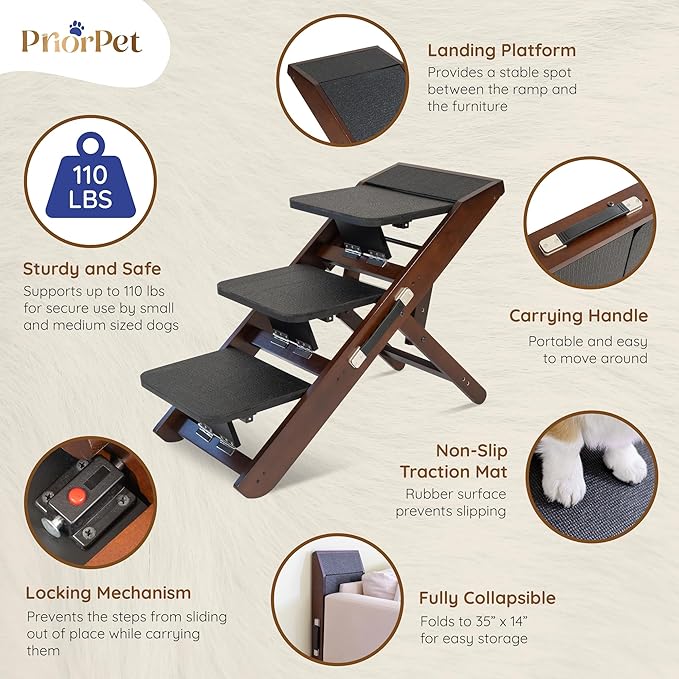 PriorPet

Landing Platform
Provides a stable spot between the ramp and the furniture

110 LBS

Sturdy and Safe
Supports up to 110 lbs for secure use by small and medium sized dogs

Carrying Handle
Portable and easy to move around

Non-Slip Traction Mat
Rubber surface prevents slipping

Locking Mechanism
Prevents the steps from sliding out of place while carrying them

Fully Collapsible
Folds to 35" x 14" for easy storage