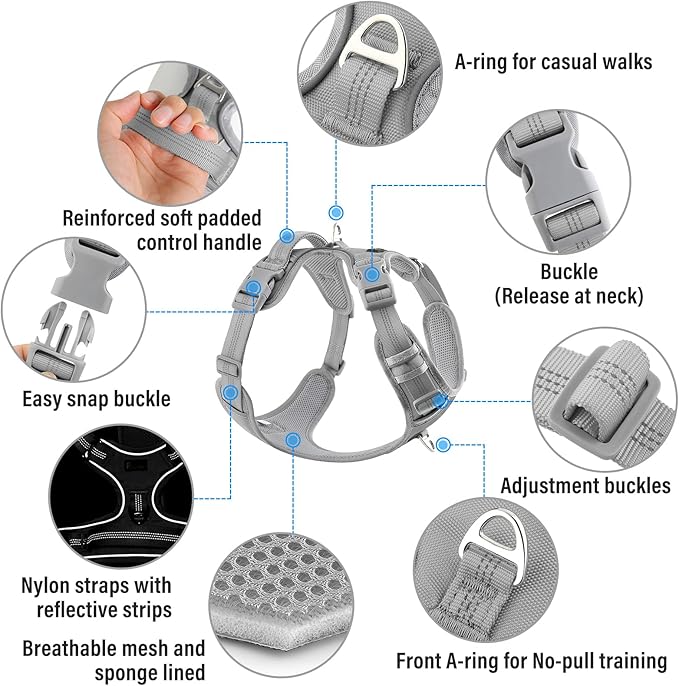 A-ring for casual walks

Reinforced soft padded control handle

Buckle (Release at neck)

Easy snap buckle

Adjustment buckles

Nylon straps with reflective strips

Breathable mesh and sponge lined

Front A-ring for No-pull training