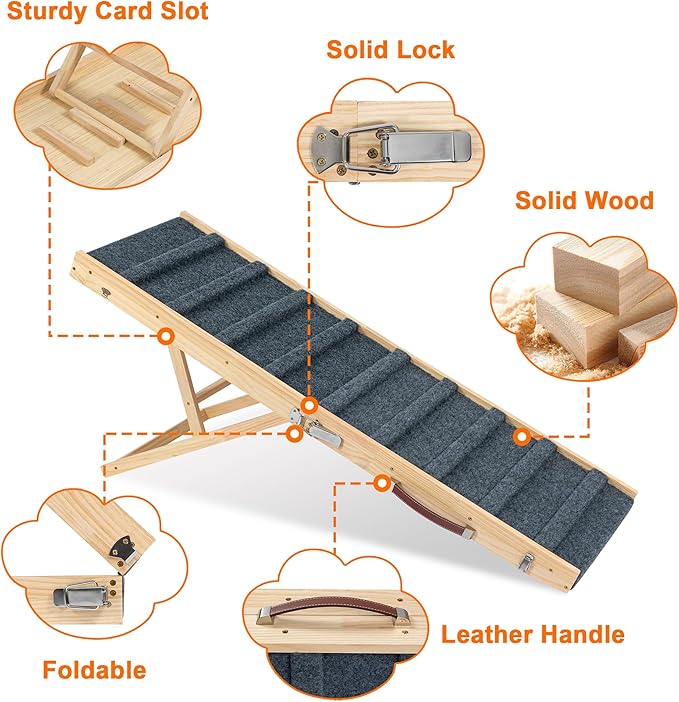 Sturdy Card Slot

Solid Lock

Solid Wood

Foldable

Leather Handle