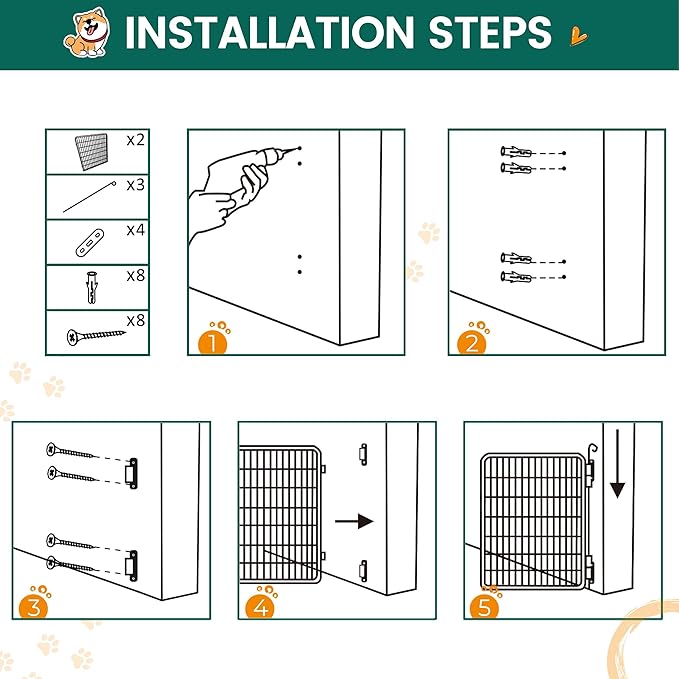 INSTALLATION STEPS

x2
x3
x4
x8
x8

1
2
3
4
5