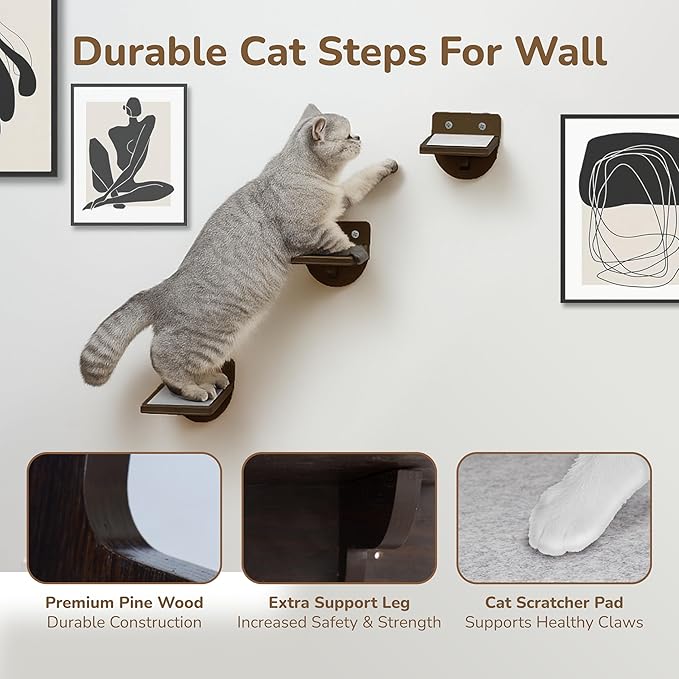 Durable Cat Steps For Wall

Premium Pine Wood
Durable Construction

Extra Support Leg
Increased Safety & Strength

Cat Scratcher Pad
Supports Healthy Claws