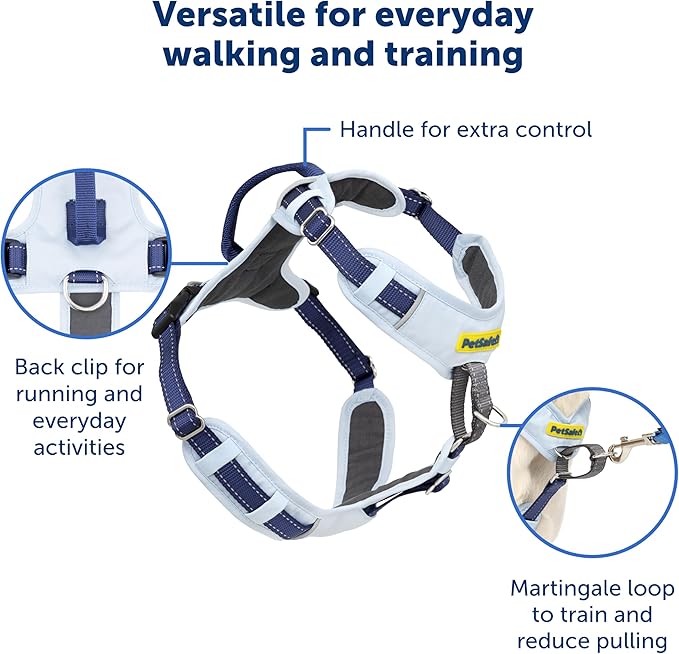 Versatile for everyday walking and training

Handle for extra control

Back clip for running and everyday activities

PetSafe

PetSafe

Martingale loop to train and reduce pulling