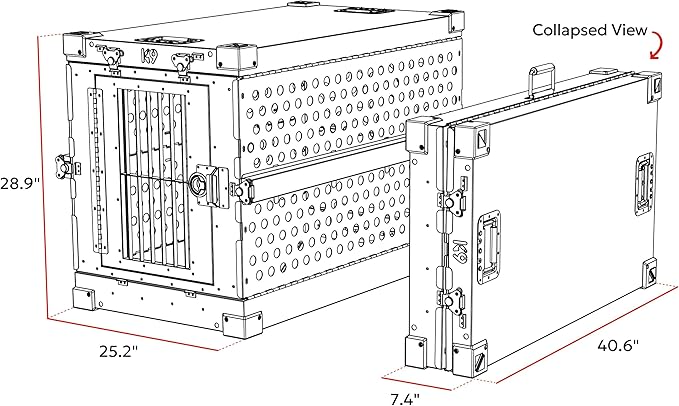 Collapsed View

K9

28.9"

25.2"

K9

40.6"

7.4"