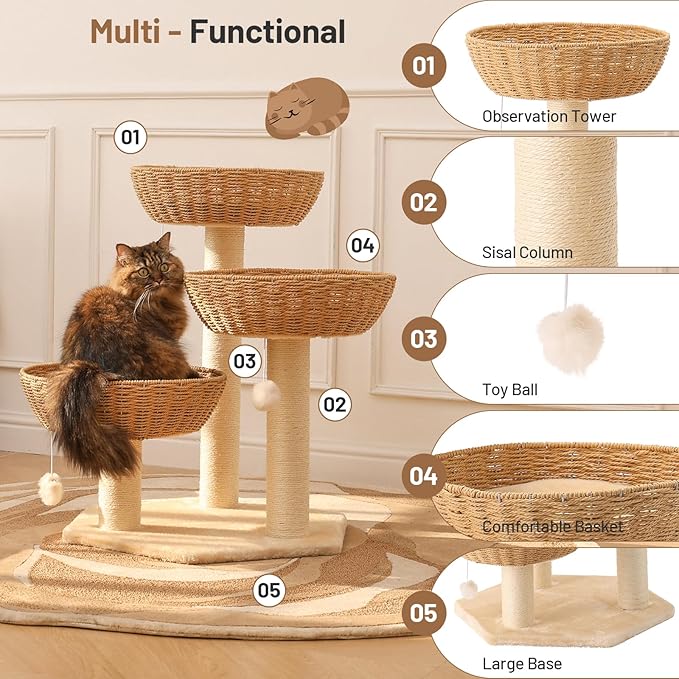 Multi - Functional

01

04

03

02

05

01
Observation Tower

02
Sisal Column

03
Toy Ball

04
Comfortable Basket

05
Large Base