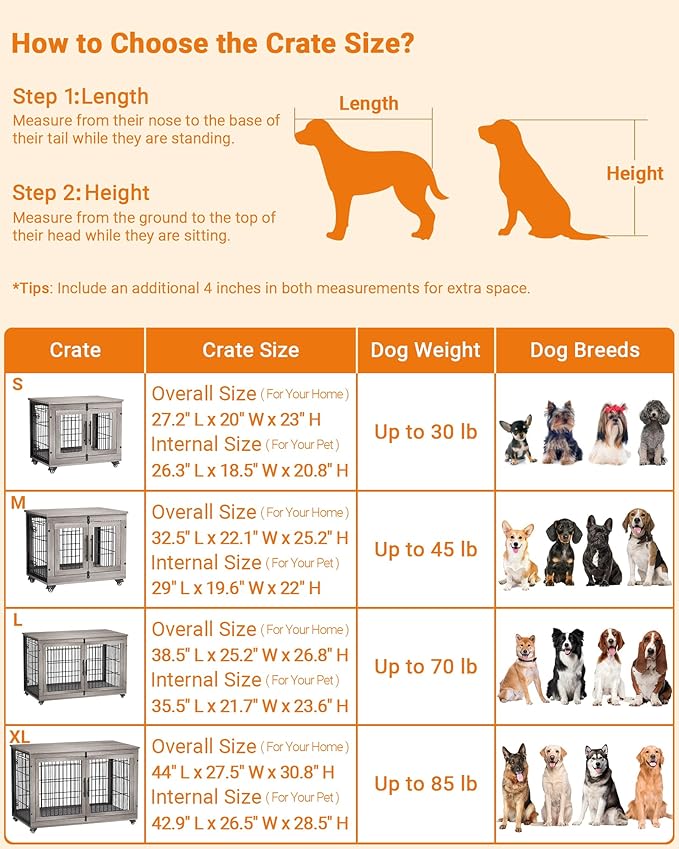 How to Choose the Crate Size?

Step 1:Length
Measure from their nose to the base of their tail while they are standing.

Step 2: Height
Measure from the ground to the top of their head while they are sitting.

Length

Height

*Tips: Include an additional 4 inches in both measurements for extra space.

| Crate | Crate Size | Dog Weight | Dog Breeds |
|---|---|---|---|
| S | Overall Size (For Your Home) 27.2" L x 20" W x 23" H Internal Size (For Your Pet) 26.3" L x 18.5" W x 20.8" H | Up to 30 lb | |
| M | Overall Size (For Your Home) 32.5" L x 22.1" W x 25.2" H Internal Size (For Your Pet) 29" L x 19.6" W x 22" H | Up to 45 lb | |
| L | Overall Size (For Your Home) 38.5" L x 25.2" W x 26.8" H Internal Size (For Your Pet) 35.5" L x 21.7" W x 23.6" H | Up to 70 lb | |
| XL | Overall Size (For Your Home) 44" L x 27.5" W x 30.8" H Internal Size (For Your Pet) 42.9" L x 26.5" W x 28.5" H | Up to 85 lb | |