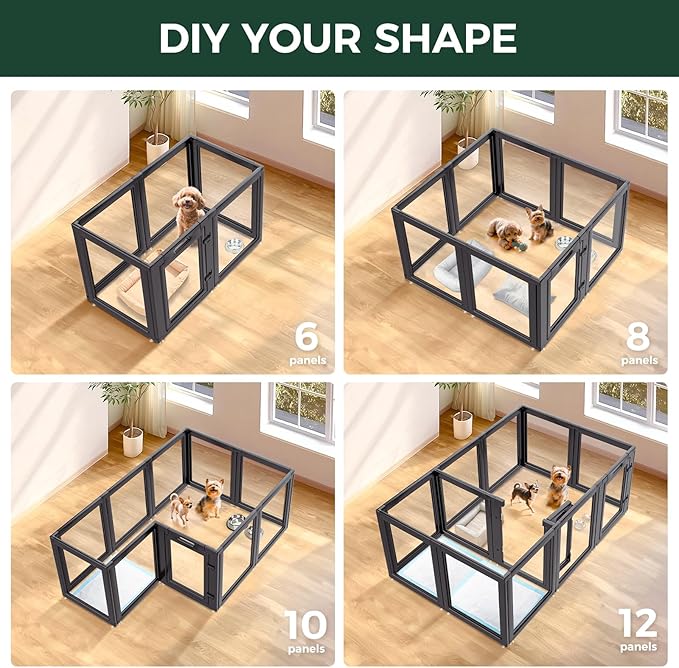 DIY YOUR SHAPE

6
panels

8
panels

10
panels

12
panels