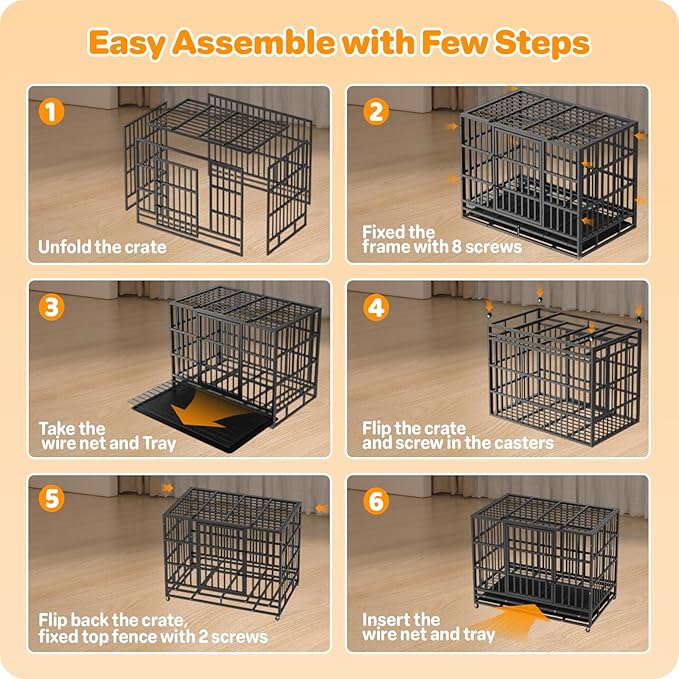 Easy Assemble with Few Steps

1
Unfold the crate

2
Fixed the frame with 8 screws

3
Take the wire net and Tray

4
Flip the crate and screw in the casters

5
Flip back the crate, fixed top fence with 2 screws

6
Insert the wire net and tray