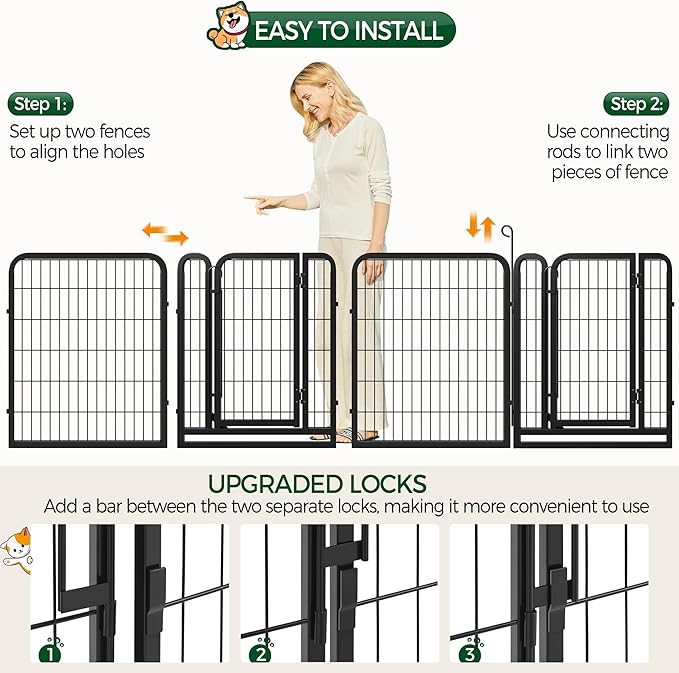 EASY TO INSTALL

Step 1:
Set up two fences to align the holes

Step 2:
Use connecting rods to link two pieces of fence

UPGRADED LOCKS
Add a bar between the two separate locks, making it more convenient to use

1

2

3