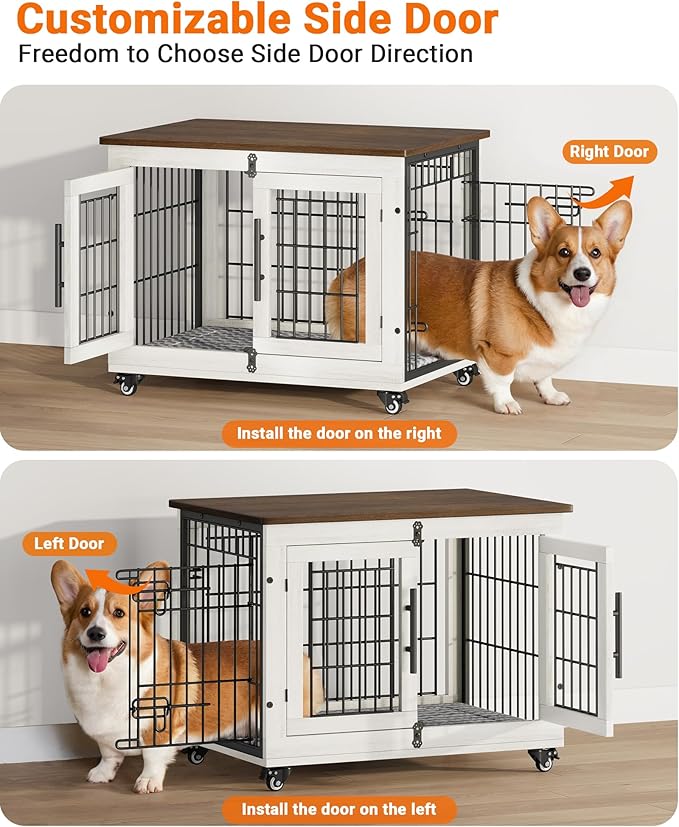 Customizable Side Door
Freedom to Choose Side Door Direction

Right Door

Install the door on the right

Left Door

Install the door on the left